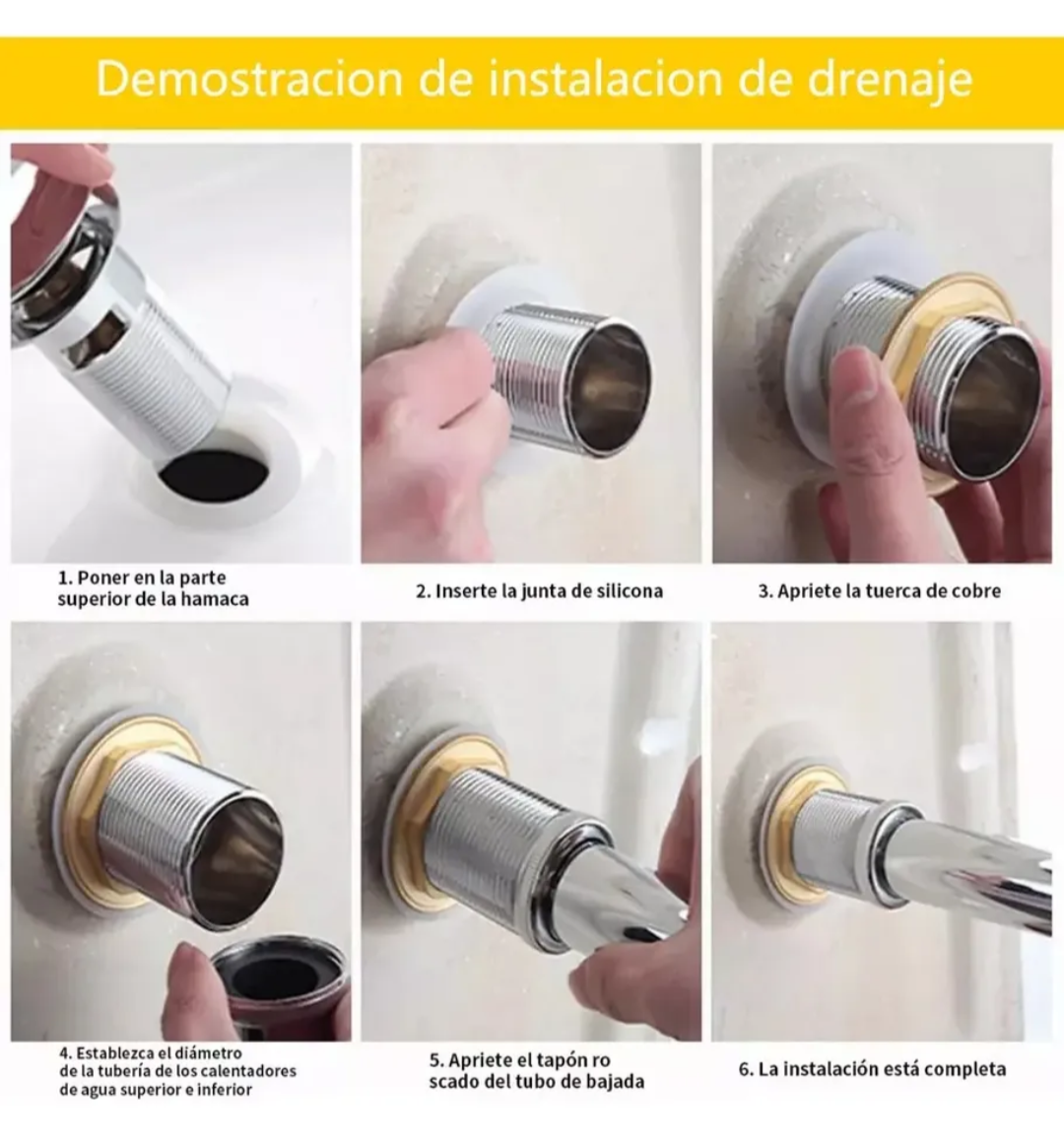 Demostracion de instalacion de drenaje

1. Poner en la parte superior de la hamaca

2. Inserte la junta de silicona

3. Apriete la tuerca de cobre

4. Establezca el diámetro de la tubería de los calentadores de agua superior e inferior

5. Apriete el tapón ro scado del tubo de bajada

6. La instalación está completa